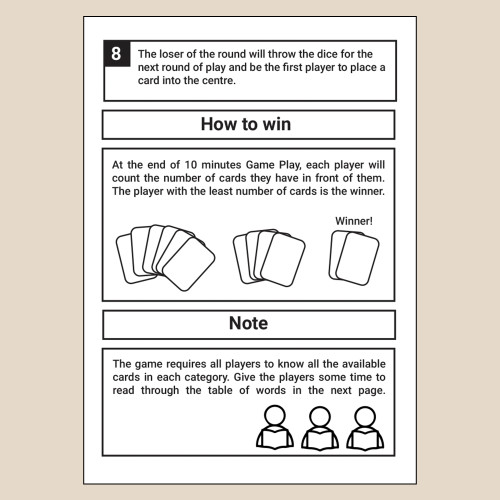 8

The loser of the round will throw the dice for the next round of play and be the first player to place a card into the centre.

How to win

At the end of 10 minutes Game Play, each player will count the number of cards they have in front of them. The player with the least number of cards is the winner.

Winner!

Note

The game requires all players to know all the available cards in each category. Give the players some time to read through the table of words in the next page.